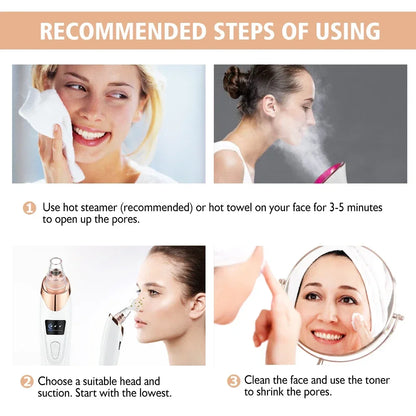 RECOMMENDED STEPS OF USING

1 Use hot steamer (recommended) or hot towel on your face for 3-5 minutes to open up the pores.

2 Choose a suitable head and suction. Start with the lowest.

3 Clean the face and use the toner to shrink the pores.