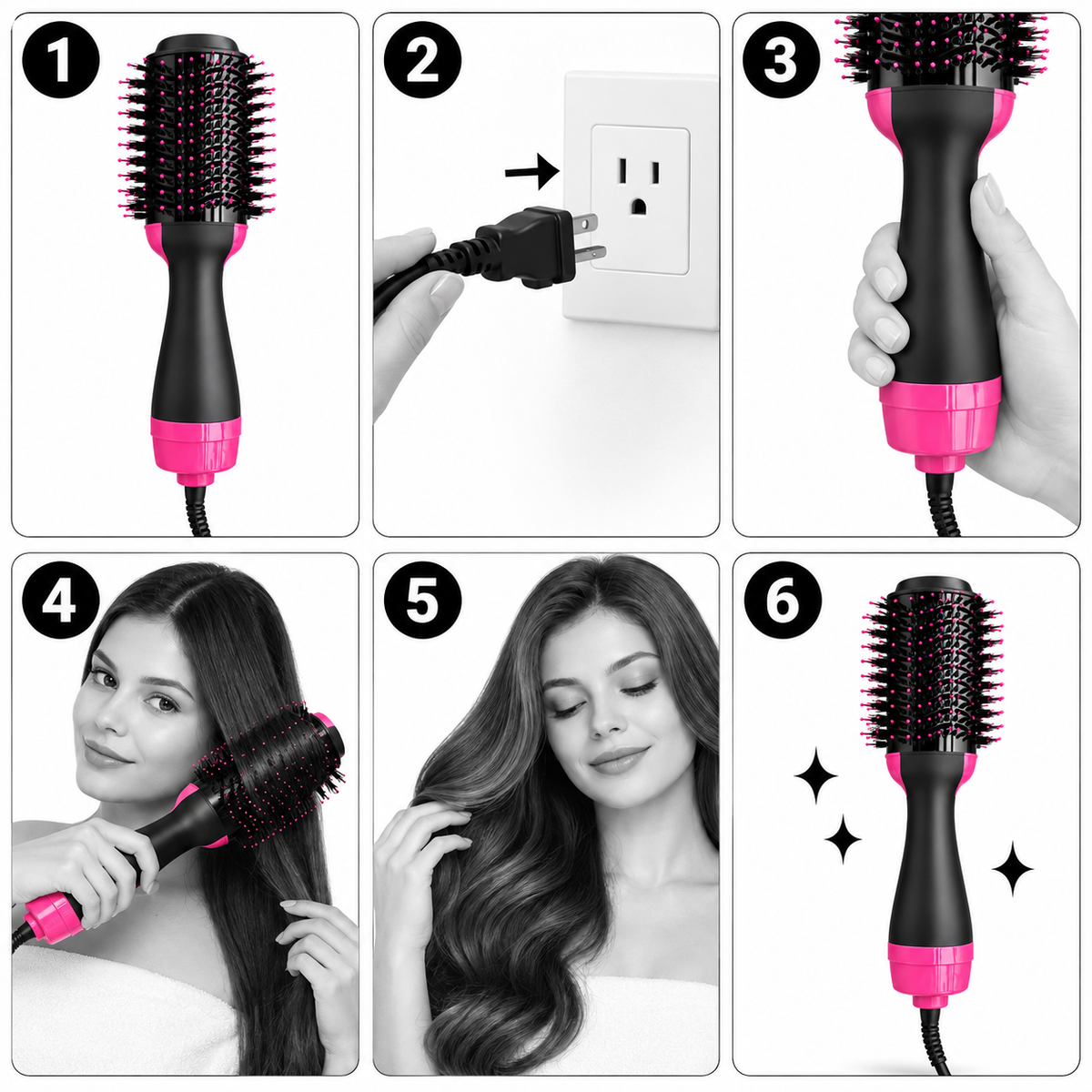 1

2

3

4

5

6