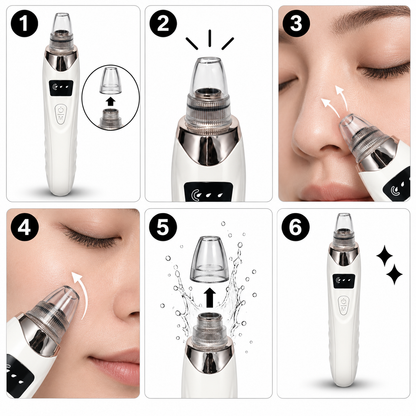 1
2
3
4
5
6