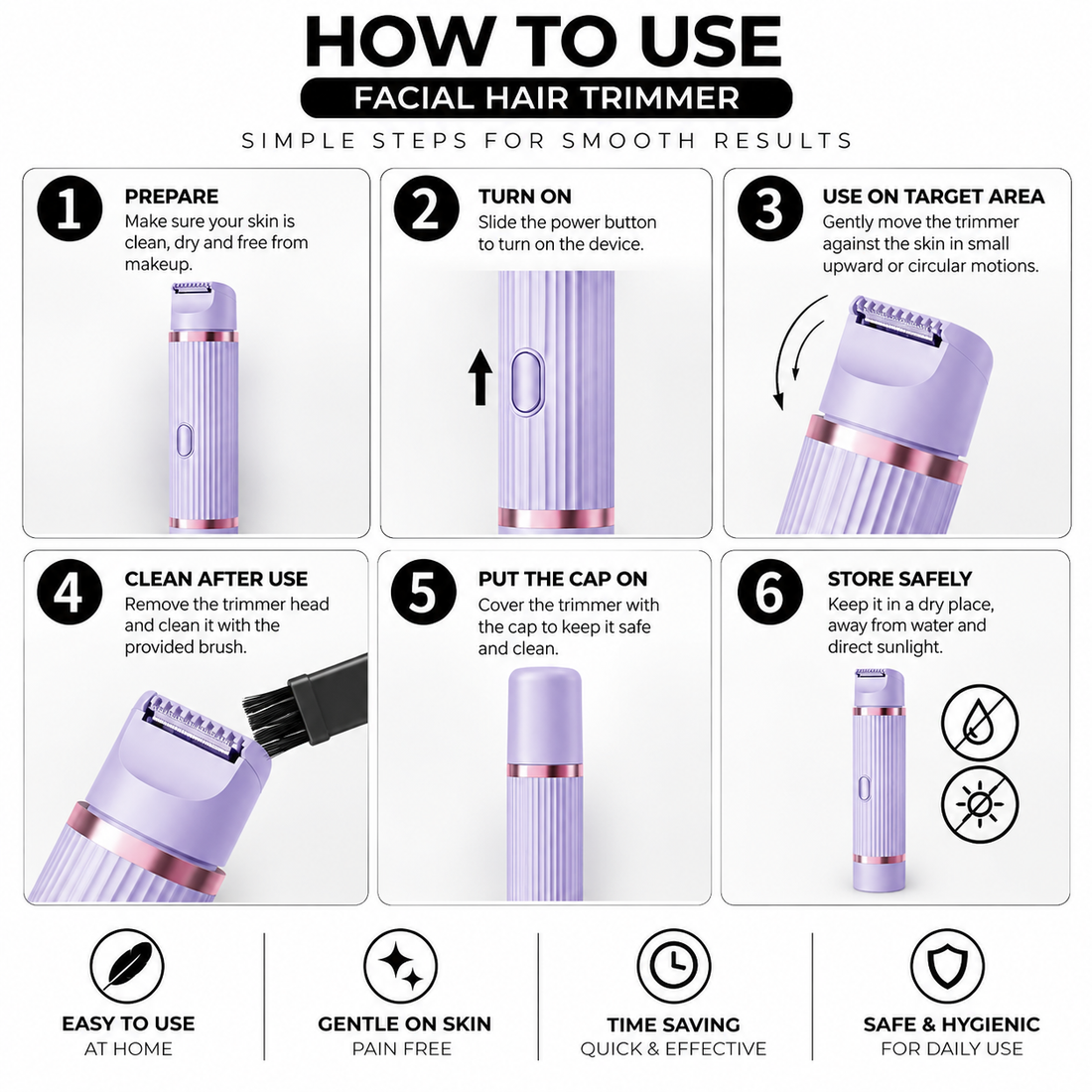 HOW TO USE

FACIAL HAIR TRIMMER

SIMPLE STEPS FOR SMOOTH RESULTS

1
PREPARE
Make sure your skin is clean, dry and free from makeup.

2
TURN ON
Slide the power button to turn on the device.

3
USE ON TARGET AREA
Gently move the trimmer against the skin in small upward or circular motions.

4
CLEAN AFTER USE
Remove the trimmer head and clean it with the provided brush.

5
PUT THE CAP ON
Cover the trimmer with the cap to keep it safe and clean.

6
STORE SAFELY
Keep it in a dry place, away from water and direct sunlight.

EASY TO USE
AT HOME

GENTLE ON SKIN
PAIN FREE

TIME SAVING
QUICK & EFFECTIVE

SAFE & HYGIENIC
FOR DAILY USE