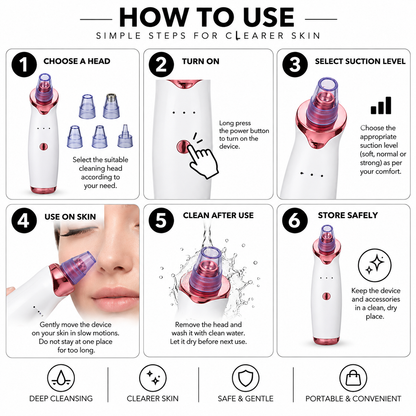 HOW TO USE
SIMPLE STEPS FOR CLEARER SKIN

1 CHOOSE A HEAD
Select the suitable cleaning head according to your need.

2 TURN ON
Long press the power button to turn on the device.

3 SELECT SUCTION LEVEL
Choose the appropriate suction level (soft, normal or strong) as per your comfort.

4 USE ON SKIN
Gently move the device on your skin in slow motions. Do not stay at one place for too long.

5 CLEAN AFTER USE
Remove the head and wash it with clean water. Let it dry before next use.

6 STORE SAFELY
Keep the device and accessories in a clean, dry place.

DEEP CLEANSING
CLEARER SKIN
SAFE & GENTLE
PORTABLE & CONVENIENT