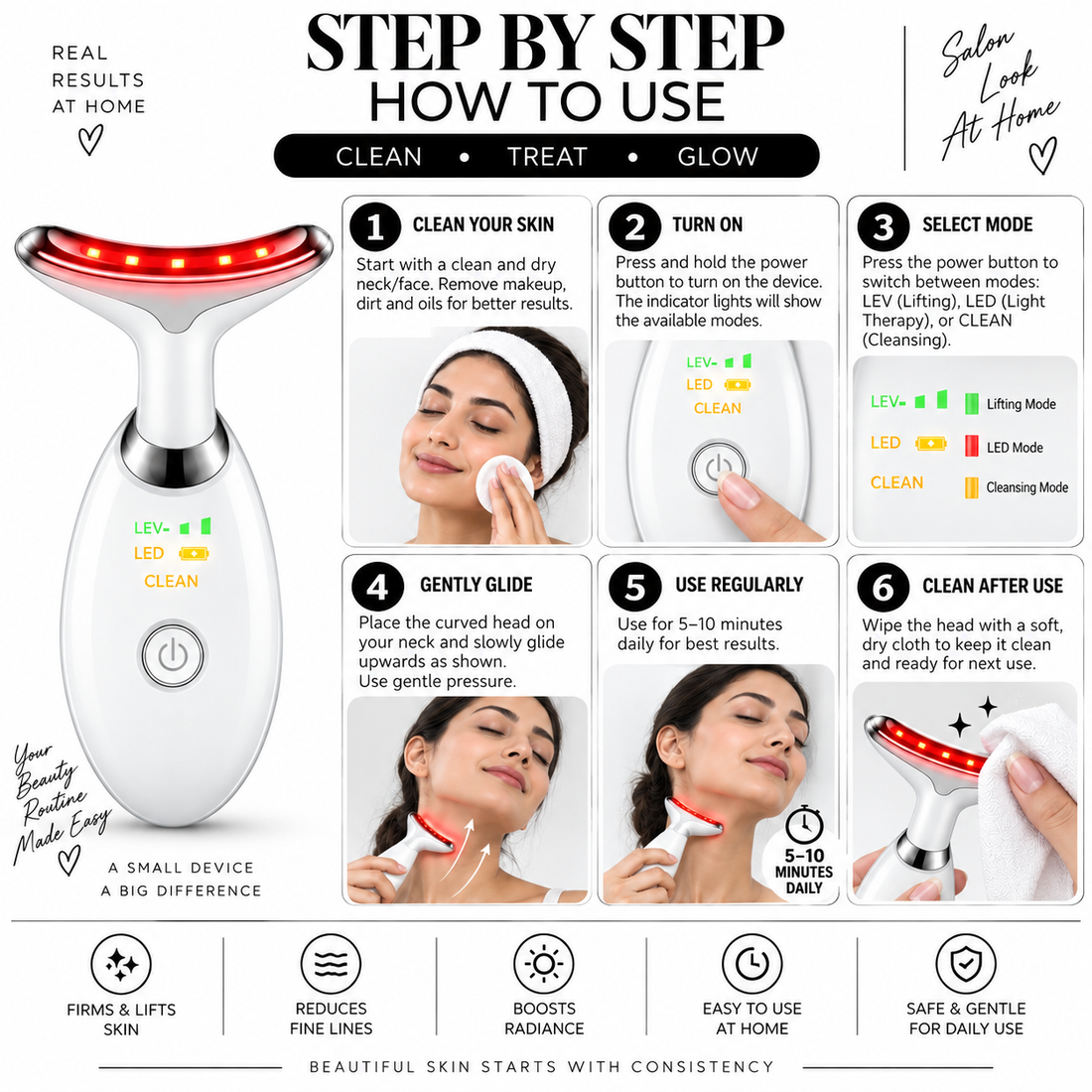 REAL RESULTS AT HOME

STEP BY STEP
HOW TO USE

CLEAN • TREAT • GLOW

Salon Look At Home

LEV-
LED
CLEAN

Your Beauty Routine Made Easy

A SMALL DEVICE
A BIG DIFFERENCE

1 CLEAN YOUR SKIN
Start with a clean and dry neck/face. Remove makeup, dirt and oils for better results.

2 TURN ON
Press and hold the power button to turn on the device. The indicator lights will show the available modes.

LEV-
LED
CLEAN

3 SELECT MODE
Press the power button to switch between modes: LEV (Lifting), LED (Light Therapy), or CLEAN (Cleansing).

LEV- Lifting Mode
LED LED Mode
CLEAN Cleansing Mode

4 GENTLY GLIDE
Place the curved head on your neck and slowly glide upwards as shown. Use gentle pressure.

5 USE REGULARLY
Use for 5–10 minutes daily for best results.

5–10 MINUTES DAILY

6 CLEAN AFTER USE
Wipe the head with a soft, dry cloth to keep it clean and ready for next use.

FIRMS & LIFTS SKIN

REDUCES FINE LINES

BOOSTS RADIANCE

EASY TO USE AT HOME

SAFE & GENTLE FOR DAILY USE

BEAUTIFUL SKIN STARTS WITH CONSISTENCY